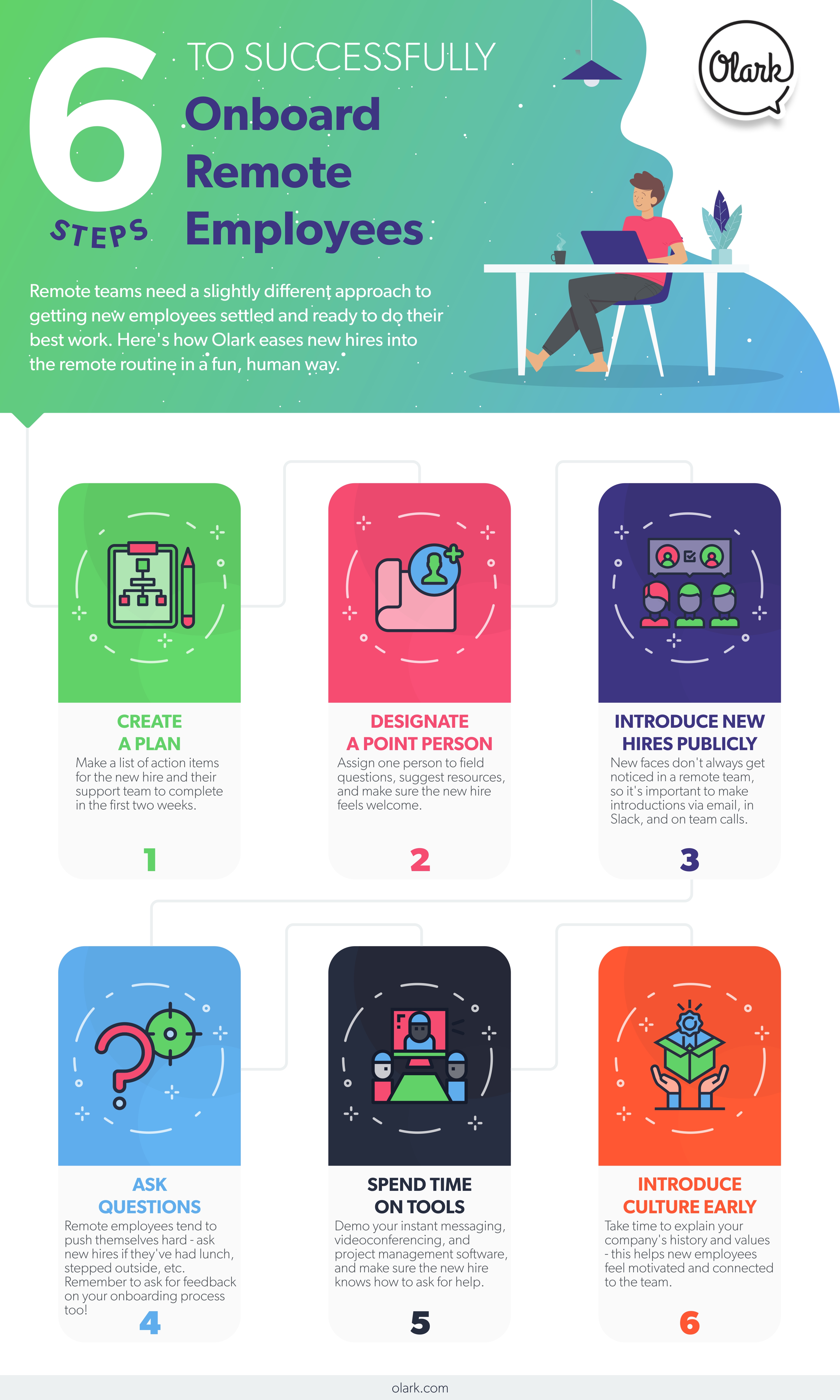 6 STEPS TO SUCCESSFULLY Onboard Remote Employees

Olark

Remote teams need a slightly different approach to getting new employees settled and ready to do their best work. Here's how Olark eases new hires into the remote routine in a fun, human way.

CREATE A PLAN
Make a list of action items for the new hire and their support team to complete in the first two weeks.
1

DESIGNATE A POINT PERSON
Assign one person to field questions, suggest resources, and make sure the new hire feels welcome.
2

INTRODUCE NEW HIRES PUBLICLY
New faces don't always get noticed in a remote team, so it's important to make introductions via email, in Slack, and on team calls.
3

ASK QUESTIONS
Remote employees tend to push themselves hard - ask new hires if they've had lunch, stepped outside, etc. Remember to ask for feedback on your onboarding process too!
4

SPEND TIME ON TOOLS
Demo your instant messaging, videoconferencing, and project management software, and make sure the new hire knows how to ask for help.
5

INTRODUCE CULTURE EARLY
Take time to explain your company's history and values - this helps new employees feel motivated and connected to the team.
6

olark.com